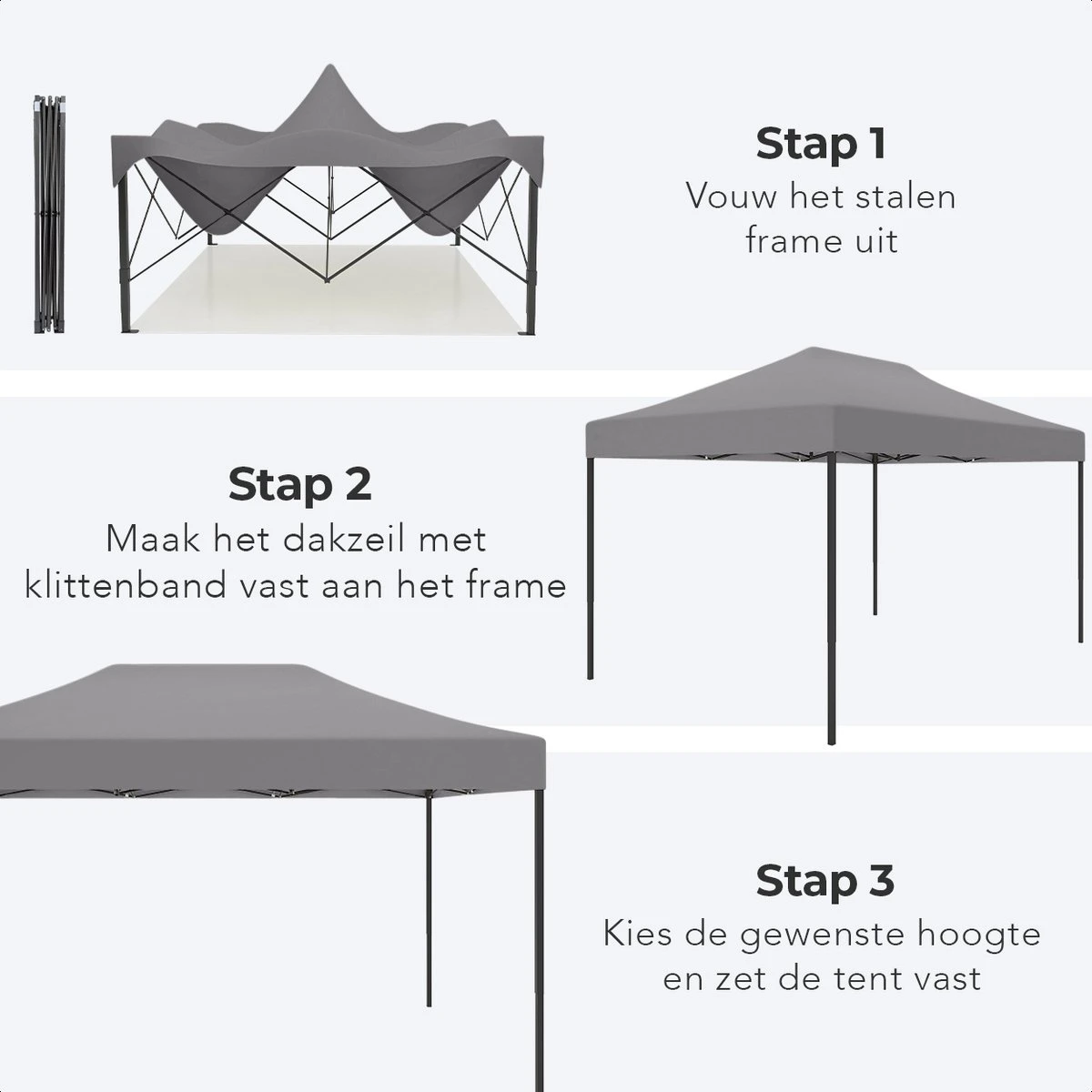 Stap 1
Vouw het stalen frame uit

Stap 2
Maak het dakzeil met klittenband vast aan het frame

Stap 3
Kies de gewenste hoogte en zet de tent vast